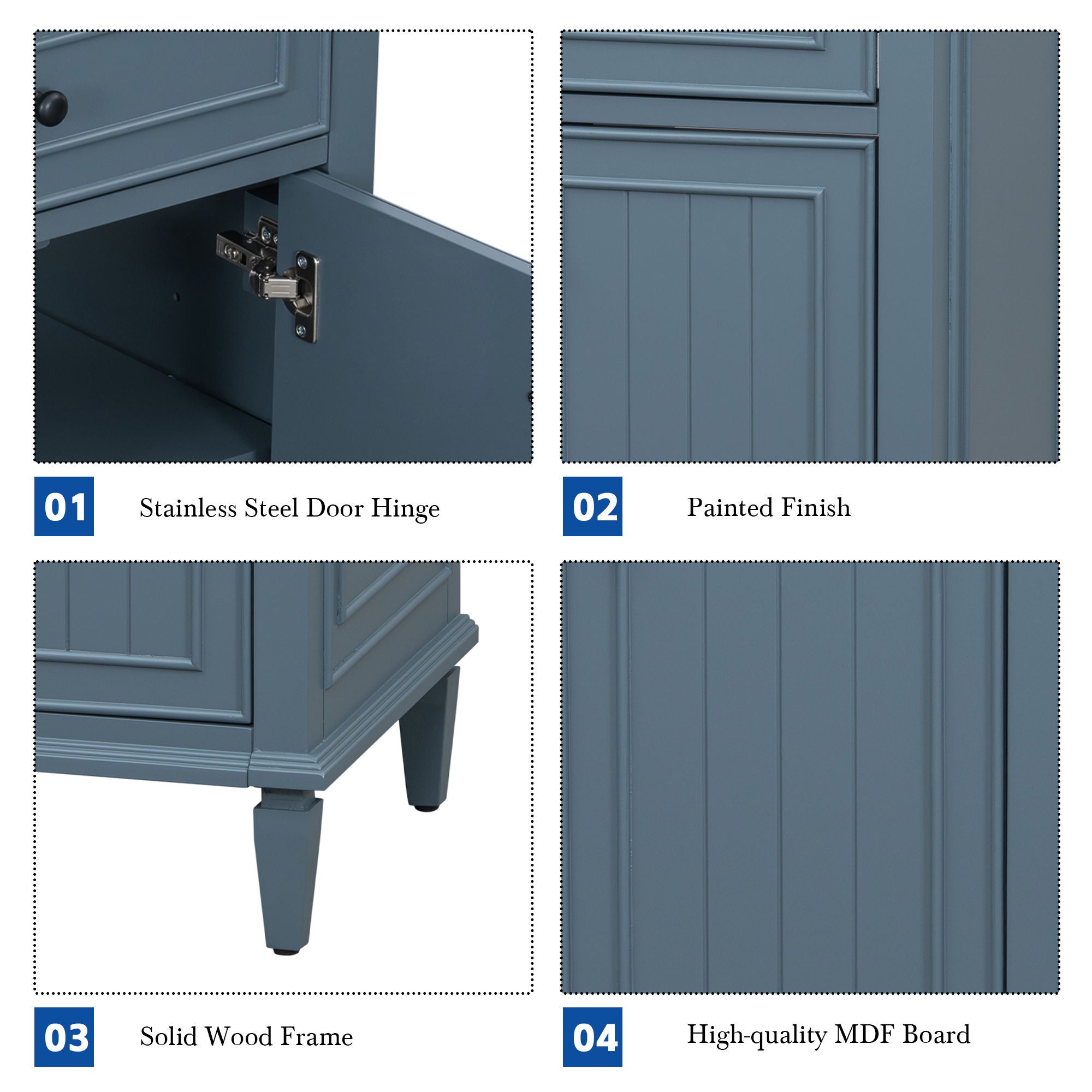 01 Stainless Steel Door Hinge

02 Painted Finish

03 Solid Wood Frame

04 High-quality MDF Board